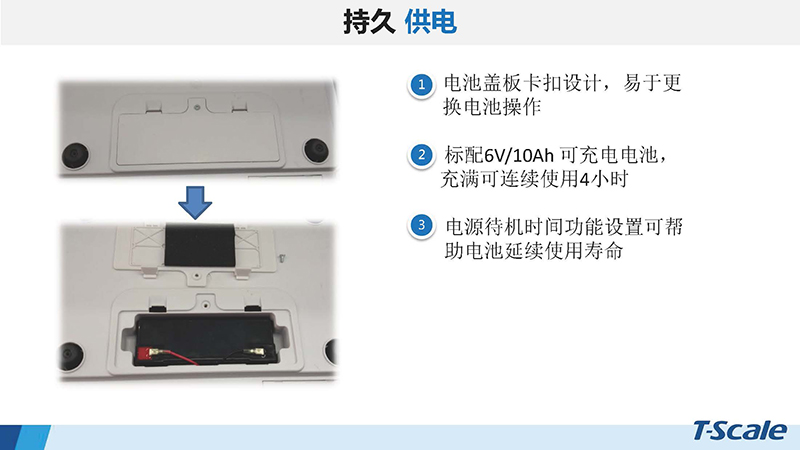 持久 供电

1 电池盖板卡扣设计，易于更换电池操作

2 标配6V/10Ah 可充电电池，充满可连续使用4小时

3 电源待机时间功能设置可帮助电池延续使用寿命

T-Scale